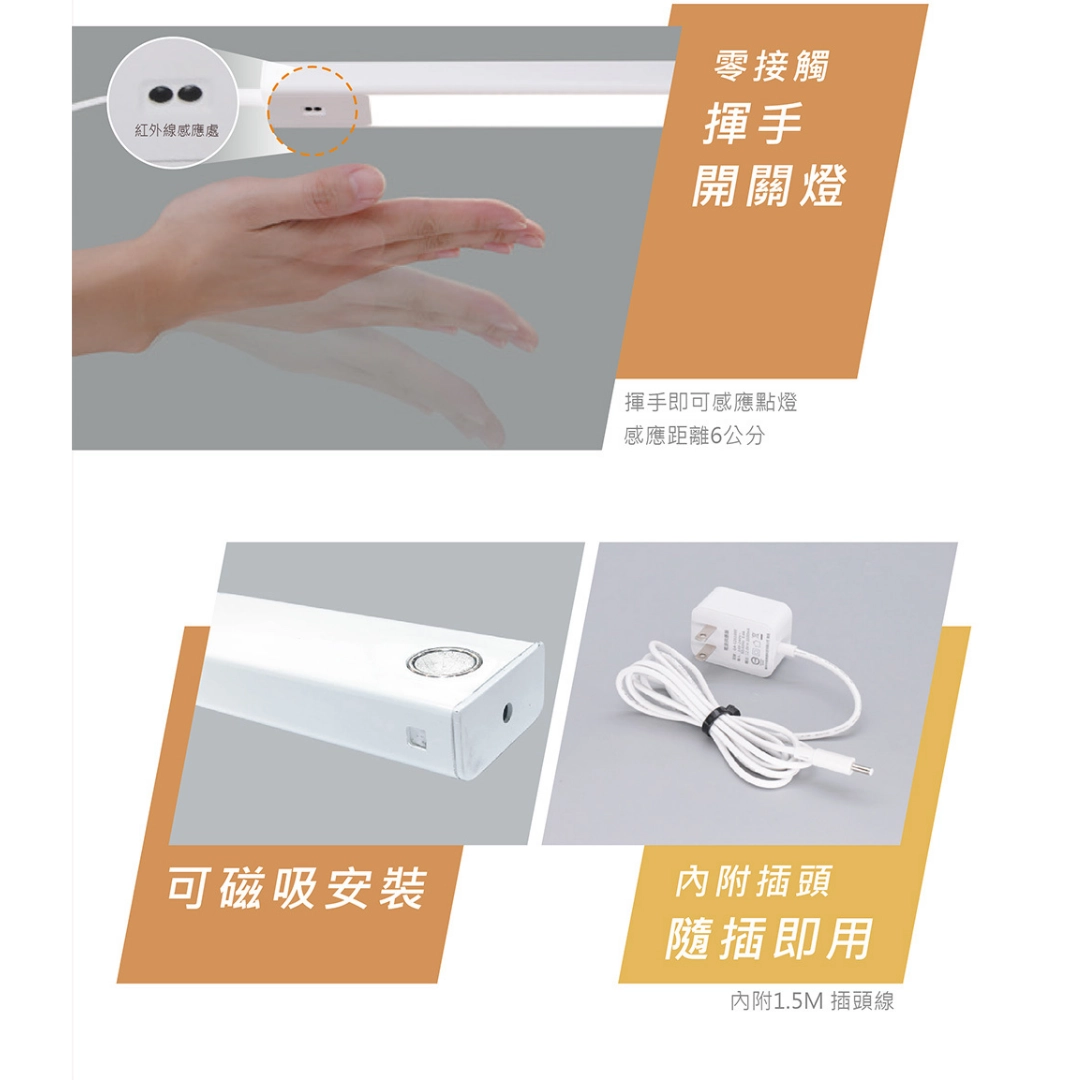 紅外線感應處

零接觸
揮手
開關燈

揮手即可感應點燈
感應距離6公分

可磁吸安裝

內附插頭
隨插即用

內附1.5M 插頭線